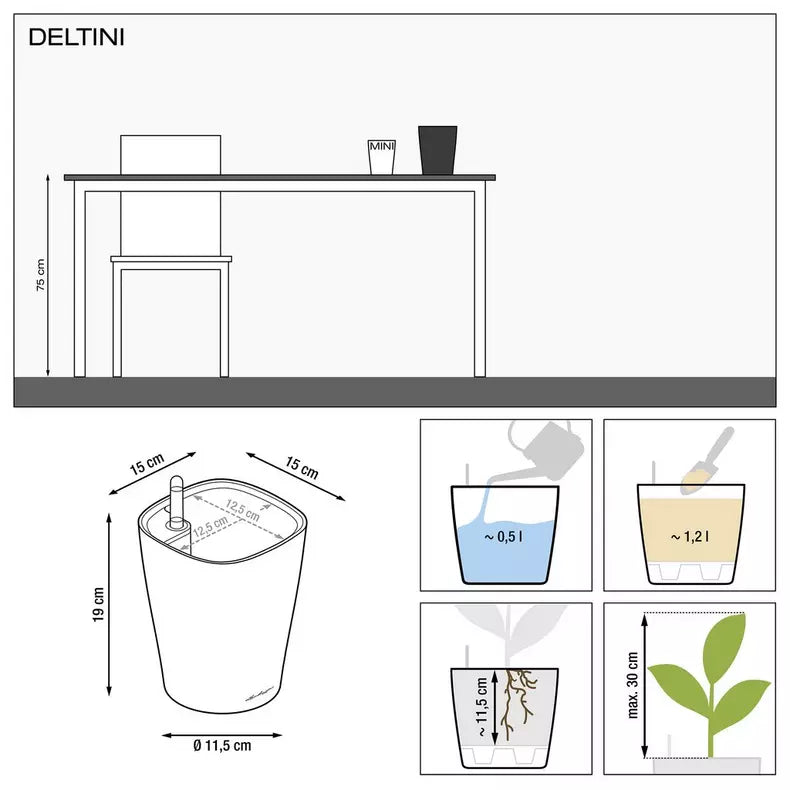 DELTINI

MINI

75 cm

15 cm

15 cm

12,5 cm

12,5 cm

19 cm

Ø 11,5 cm

~ 0,5 l

~ 1,2 l

~ 11,5 cm

max. 30 cm